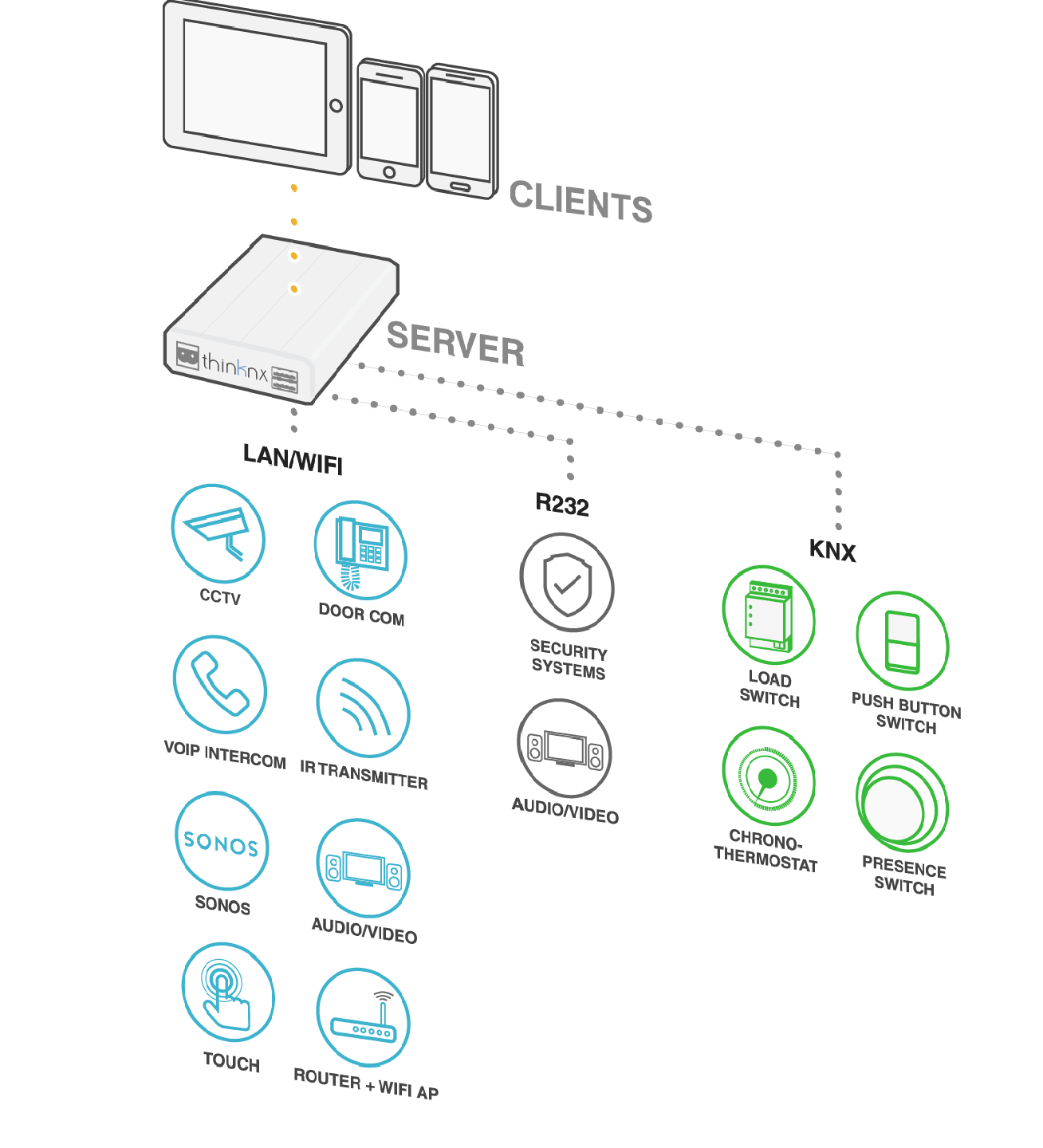 CLIENTS

thinknx

SERVER

LAN/WIFI

CCTV

DOOR COM

VOIP INTERCOM

IR TRANSMITTER

SONOS

SONOS

AUDIO/VIDEO

TOUCH

ROUTER + WIFI AP

R232

SECURITY SYSTEMS

AUDIO/VIDEO

KNX

LOAD SWITCH

PUSH BUTTON SWITCH

CHRONO-THERMOSTAT

PRESENCE SWITCH