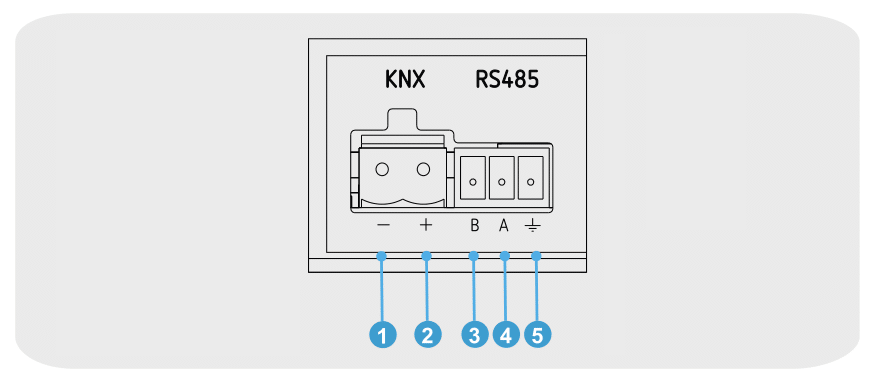 KNX RS485

− + B A ⏚

1 2 3 4 5