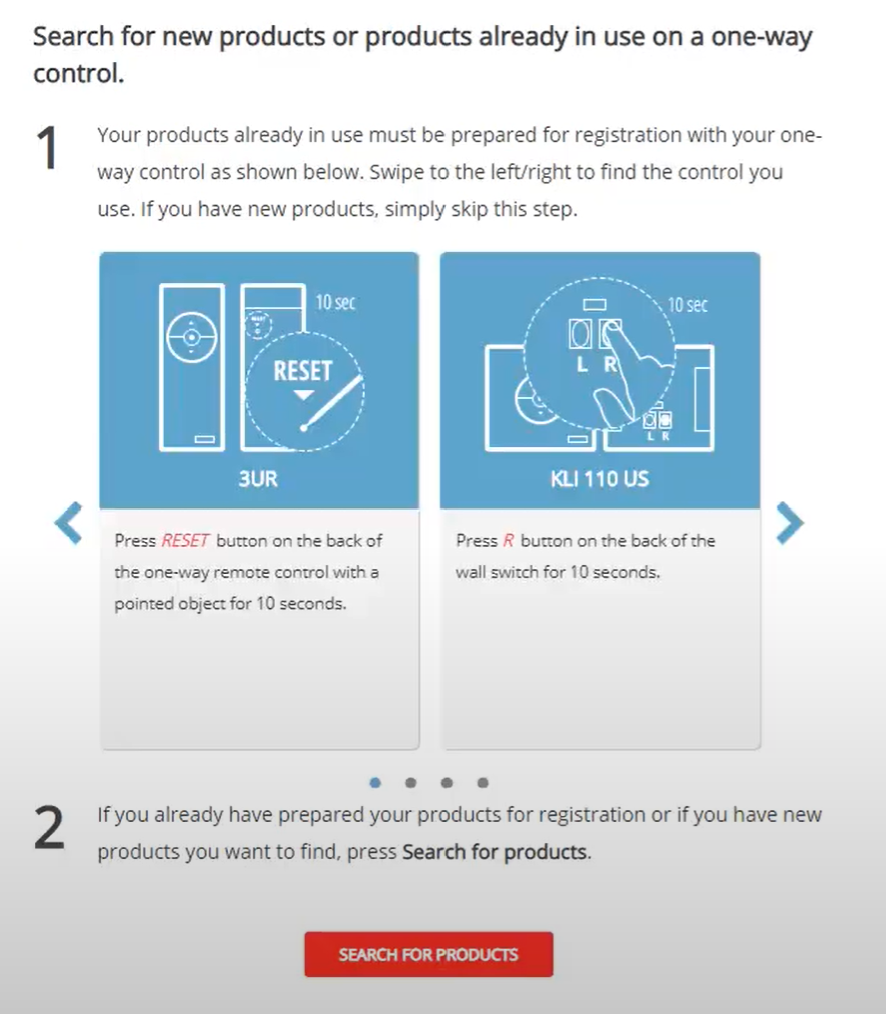 Search for new products or products already in use on a one-way control.

1 Your products already in use must be prepared for registration with your one-way control as shown below. Swipe to the left/right to find the control you use. If you have new products, simply skip this step.

10 sec

RESET

3UR

Press RESET button on the back of the one-way remote control with a pointed object for 10 seconds.

10 sec

L R

L R

KLI 110 US

Press R button on the back of the wall switch for 10 seconds.

2 If you already have prepared your products for registration or if you have new products you want to find, press Search for products.

SEARCH FOR PRODUCTS